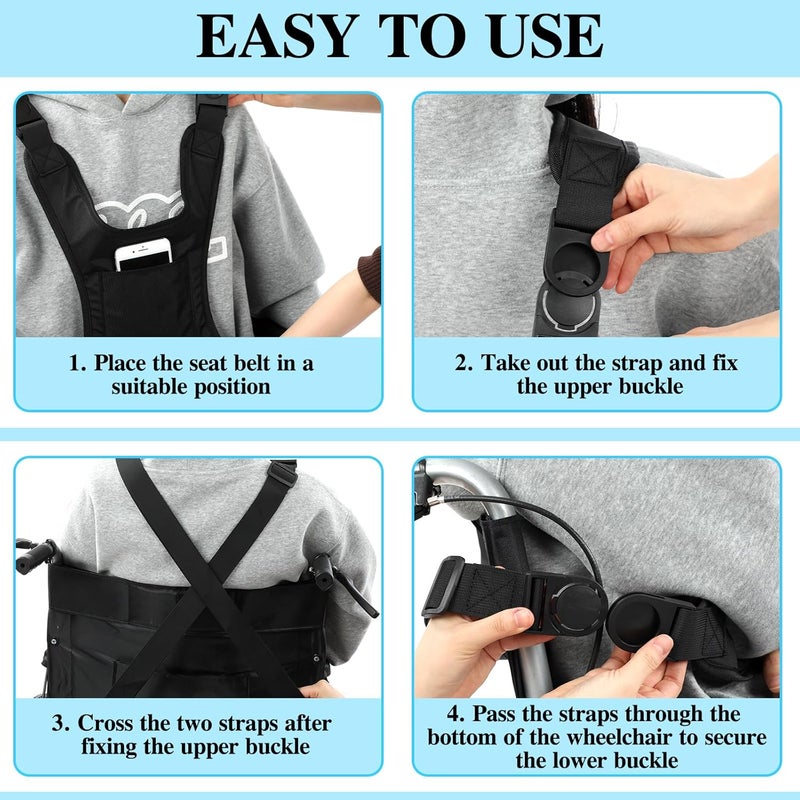 EASY TO USE

1. Place the seat belt in a suitable position

2. Take out the strap and fix the upper buckle

3. Cross the two straps after fixing the upper buckle

4. Pass the straps through the bottom of the wheelchair to secure the lower buckle